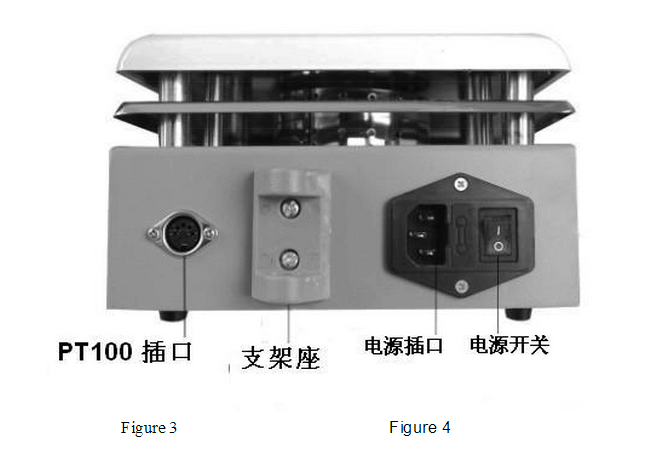 PT100 插口

支架座

电源插口

电源开关

Figure 3

Figure 4